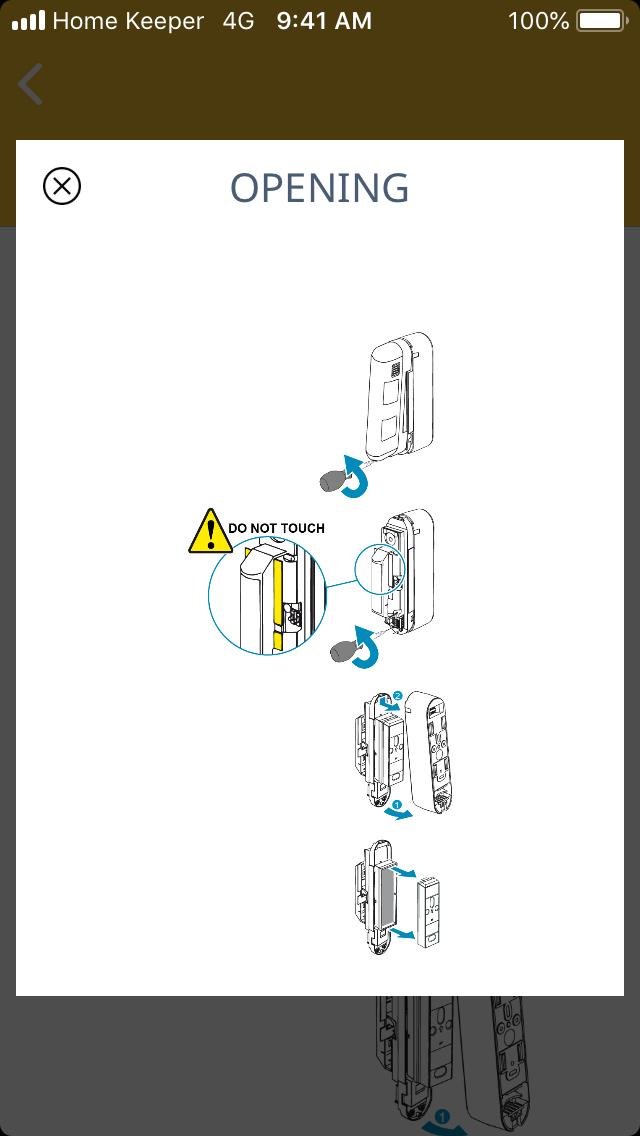 Home Keeper 4G 9:41 AM 100%

OPENING

DO NOT TOUCH

2

1

1